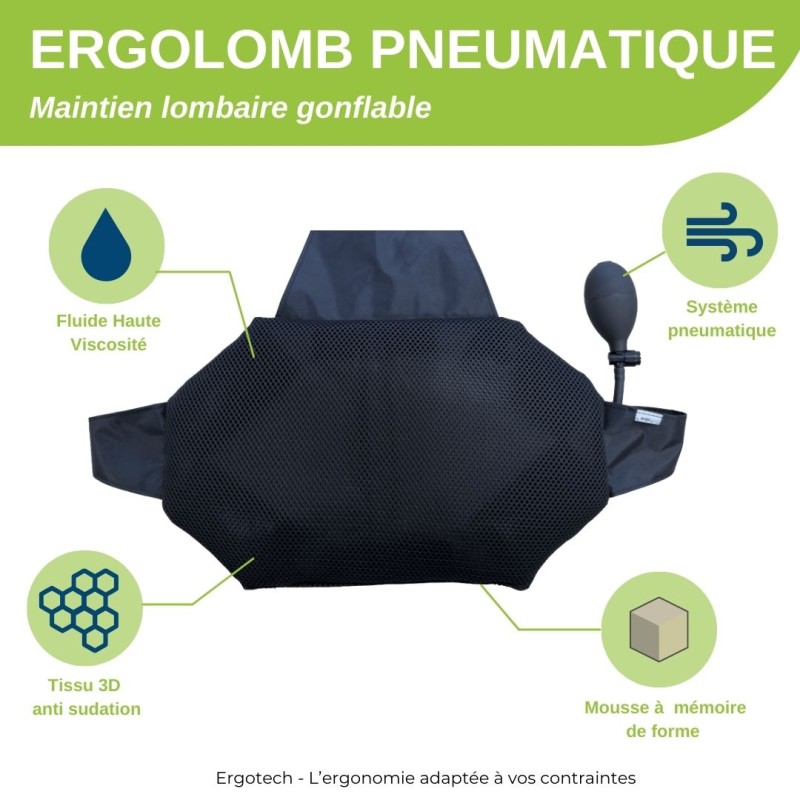 ERGOLOMB PNEUMATIQUE
Maintien lombaire gonflable

Fluide Haute Viscosité

Système pneumatique

Tissu 3D anti sudation

Mousse à mémoire de forme

Ergotech - L'ergonomie adaptée à vos contraintes